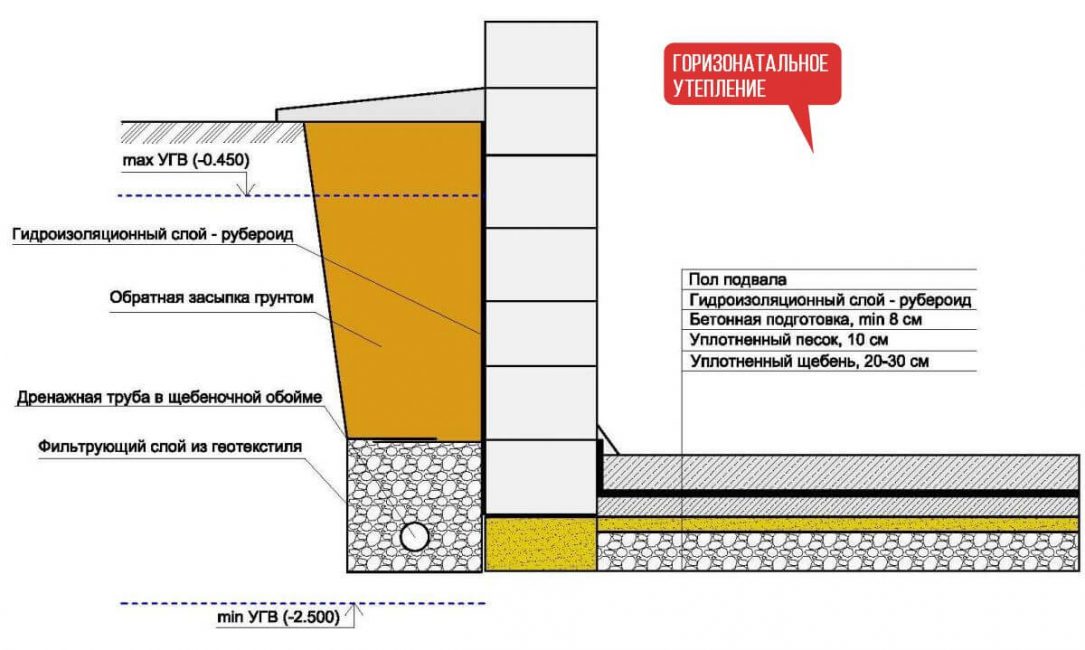 ГОРИЗОНАТАЛЬНОЕ УТЕПЛЕНИЕ

max УГВ (-0.450)

Гидроизоляционный слой - рубероид

Обратная засыпка грунтом

Дренажная труба в щебеночной обойме

Фильтрующий слой из геотекстиля

Пол подвала
Гидроизоляционный слой - рубероид
Бетонная подготовка, min 8 см
Уплотненный песок, 10 см
Уплотненный щебень, 20-30 см

min УГВ (-2.500)