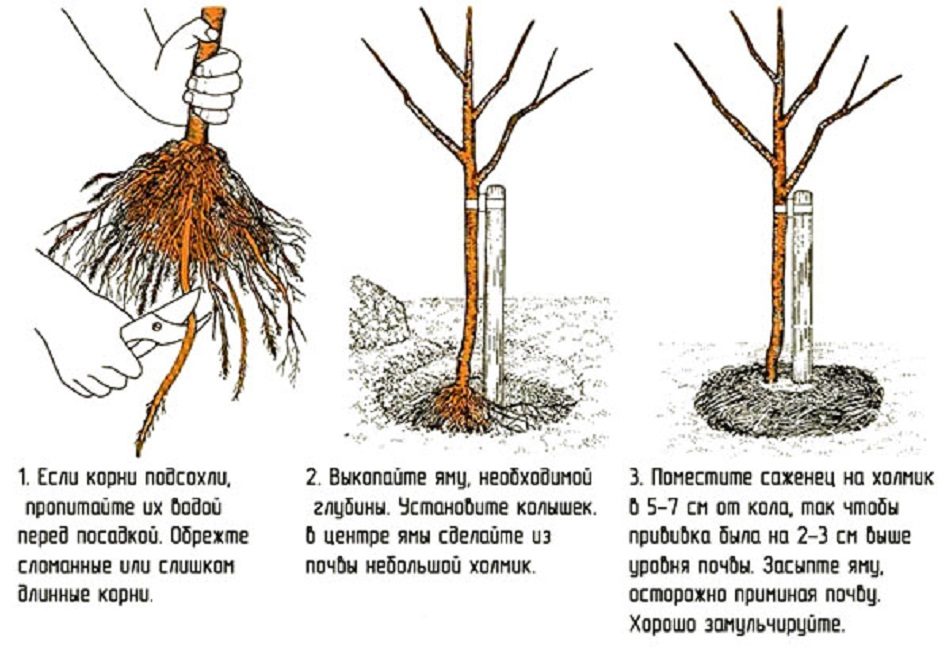 1. Если корни подсохли, пропитайте их водой перед посадкой. Обрежте сломанные или слишком длинные корни.

2. Выкопайте яму, необходимой глубины. Установите колышек. В центре ямы сделайте из почвы небольшой холмик.

3. Поместите саженец на холмик в 5-7 см от кола, так чтобы прививка была на 2-3 см выше уровня почвы. Засыпте яму, осторожно приминая почву. Хорошо замульчируйте.