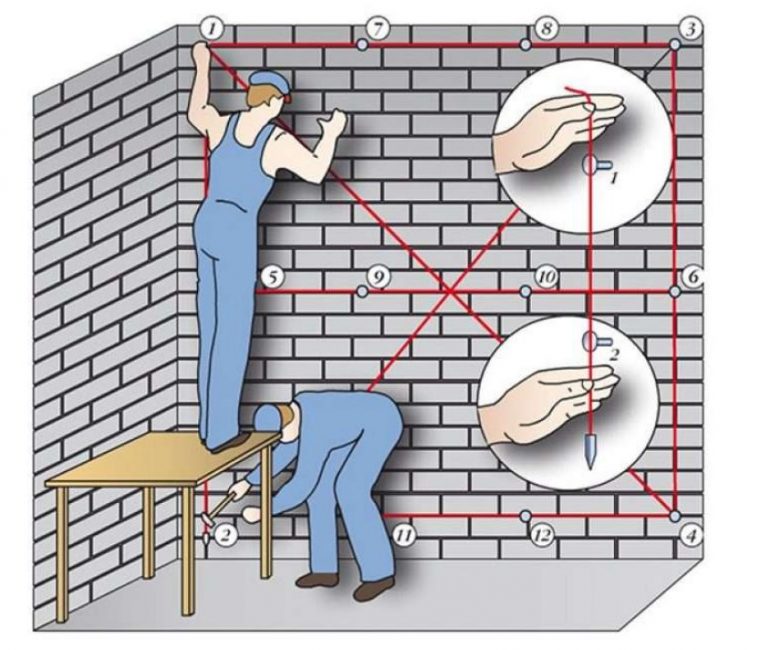 1
7
8
3
1
5
9
10
6
2
2
11
12
4