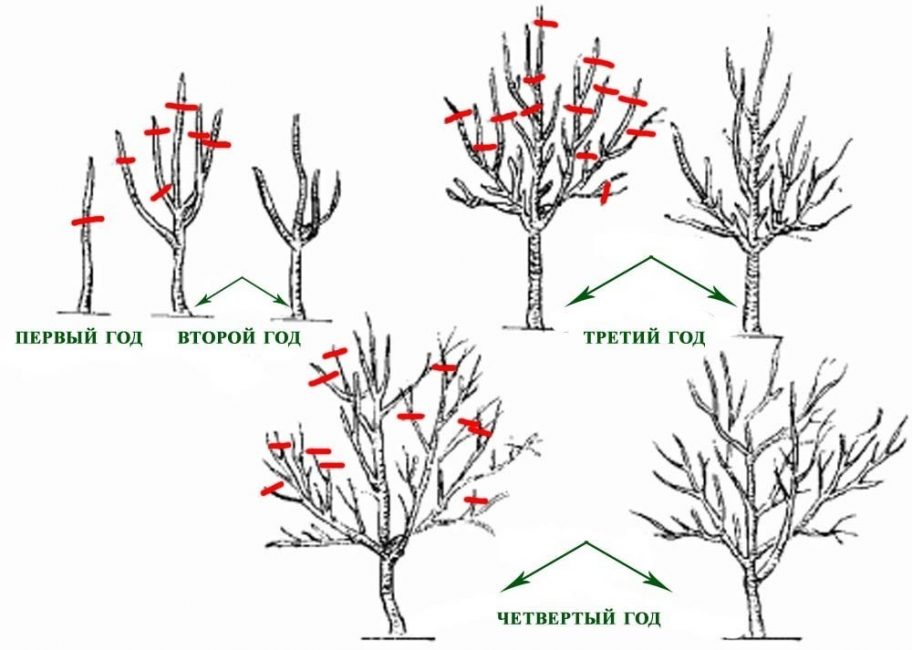 ПЕРВЫЙ ГОД
ВТОРОЙ ГОД
ТРЕТИЙ ГОД
ЧЕТВЕРТЫЙ ГОД