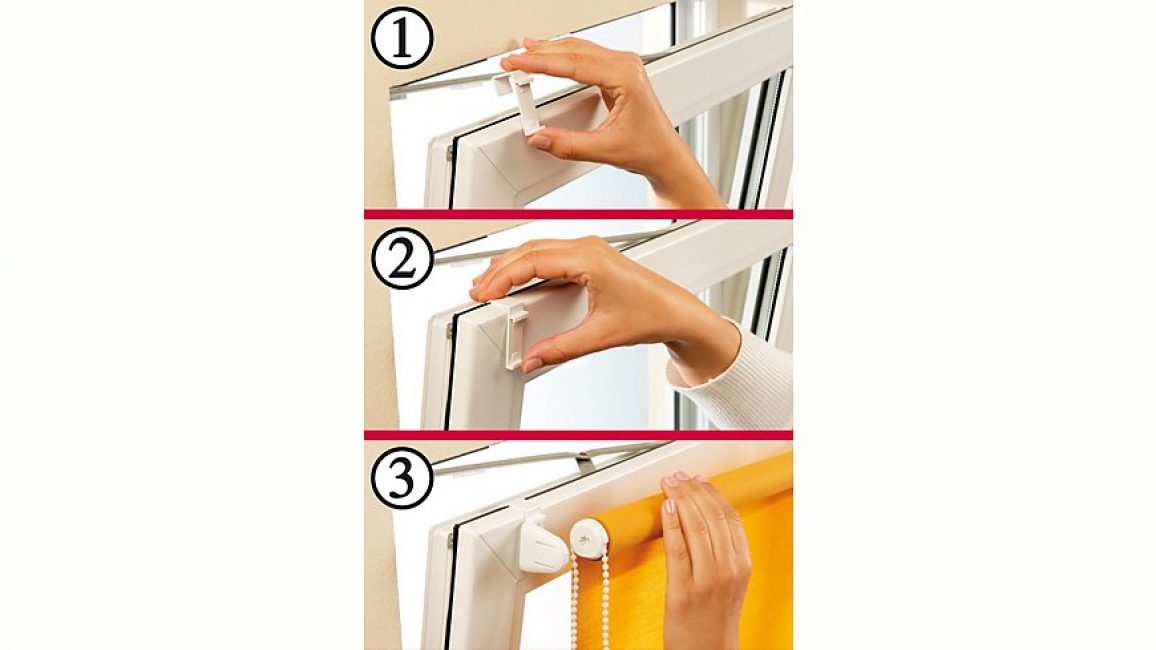 ①
②
③