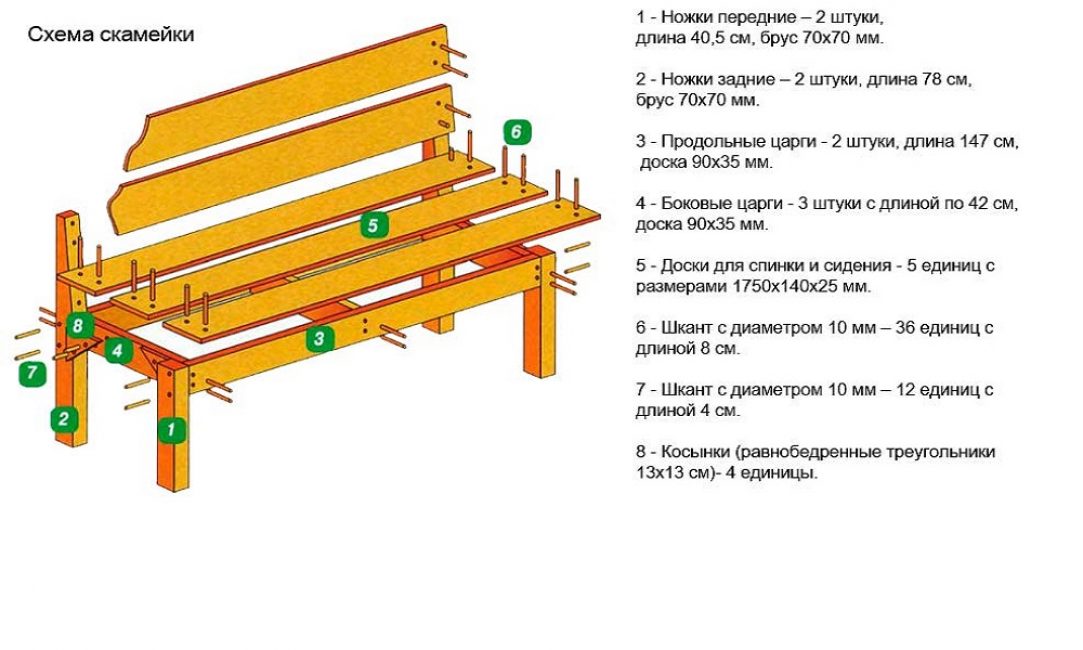 Схема скамейки

6

5

8

4

3

7

2

1

1 - Ножки передние – 2 штуки, длина 40,5 см, брус 70х70 мм.

2 - Ножки задние – 2 штуки, длина 78 см, брус 70х70 мм.

3 - Продольные царги - 2 штуки, длина 147 см, доска 90х35 мм.

4 - Боковые царги - 3 штуки с длиной по 42 см, доска 90х35 мм.

5 - Доски для спинки и сидения - 5 единиц с размерами 1750х140х25 мм.

6 - Шкант с диаметром 10 мм – 36 единиц с длиной 8 см.

7 - Шкант с диаметром 10 мм – 12 единиц с длиной 4 см.

8 - Косынки (равнобедренные треугольники 13х13 см)- 4 единицы.