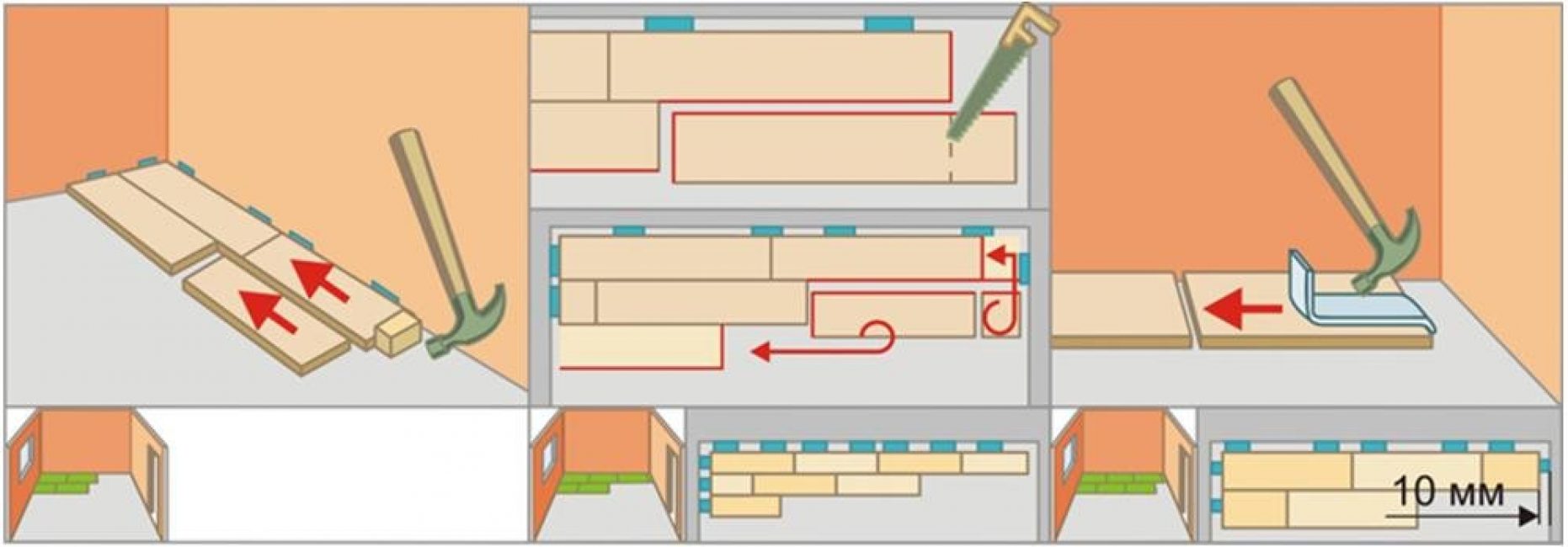 10 мм