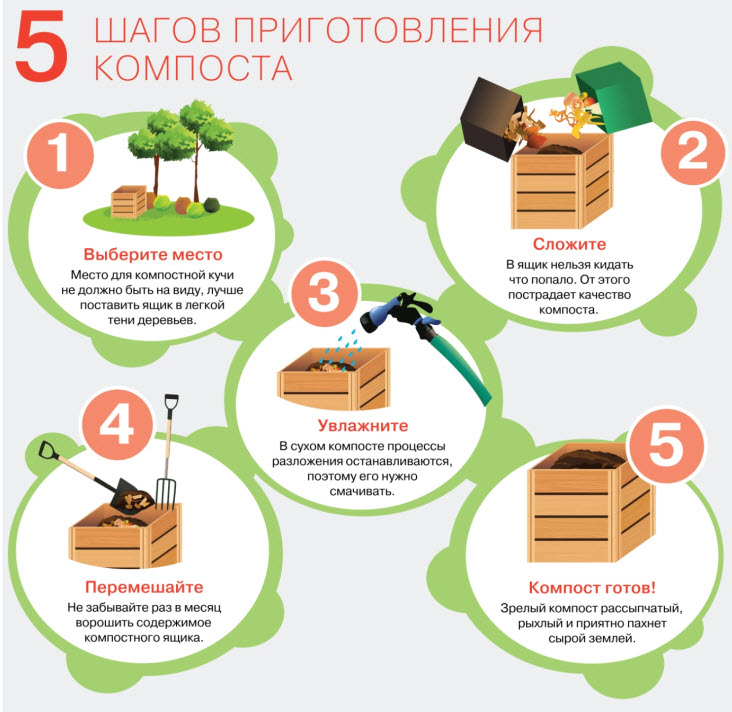 5 ШАГОВ ПРИГОТОВЛЕНИЯ КОМПОСТА

1

Выберите место

Место для компостной кучи не должно быть на виду, лучше поставить ящик в легкой тени деревьев.

2

Сложите

В ящик нельзя кидать что попало. От этого пострадает качество компоста.

3

Увлажните

В сухом компосте процессы разложения останавливаются, поэтому его нужно смачивать.

4

Перемешайте

Не забывайте раз в месяц ворошить содержимое компостного ящика.

5

Компост готов!

Зрелый компост рассыпчатый, рыхлый и приятно пахнет сырой землей.