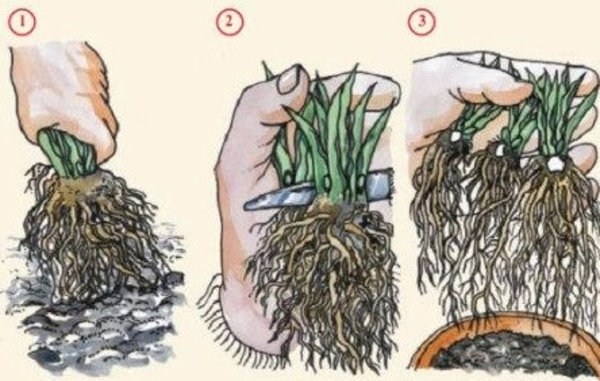 1

2

3