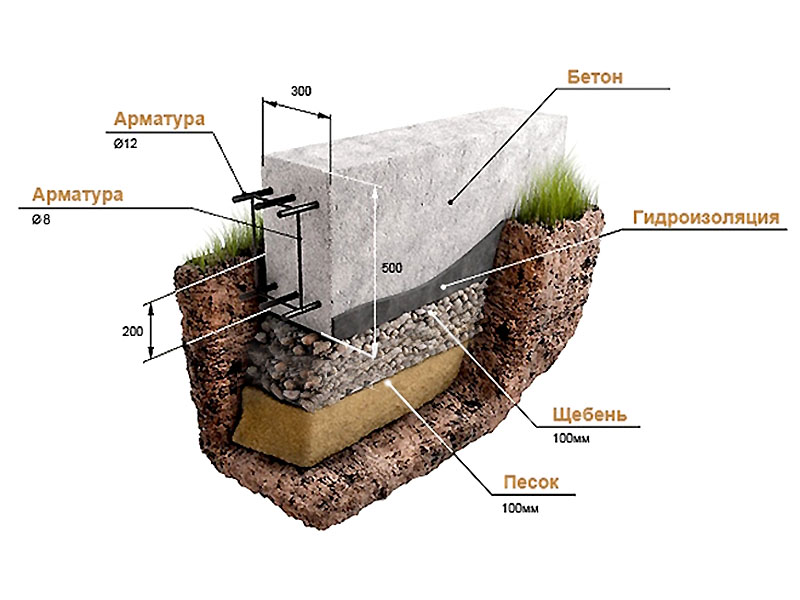 300

Бетон

Арматура
Ø12

Арматура
Ø 8

Гидроизоляция

500

200

Щебень
100мм

Песок
100мм