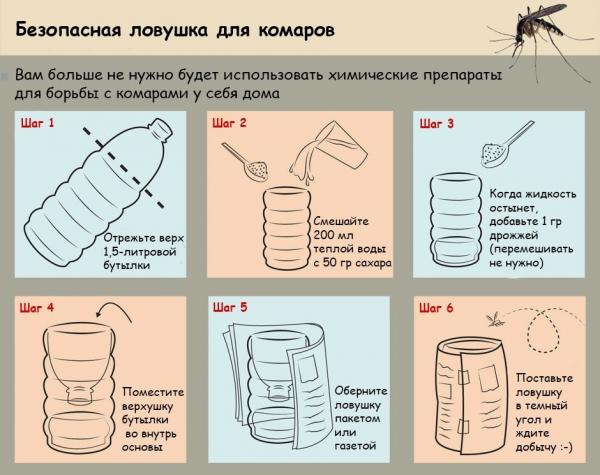 Безопасная ловушка для комаров

Вам больше не нужно будет использовать химические препараты для борьбы с комарами у себя дома

Шаг 1

Отрежьте верх 1,5-литровой бутылки

Шаг 2

Смешайте 200 мл теплой воды с 50 гр сахара

Шаг 3

Когда жидкость остынет, добавьте 1 гр дрожжей (перемешивать не нужно)

Шаг 4

Поместите верхушку бутылки во внутрь основы

Шаг 5

Оберните ловушку пакетом или газетой

Шаг 6

Поставьте ловушку в темный угол и ждите добычу :-)